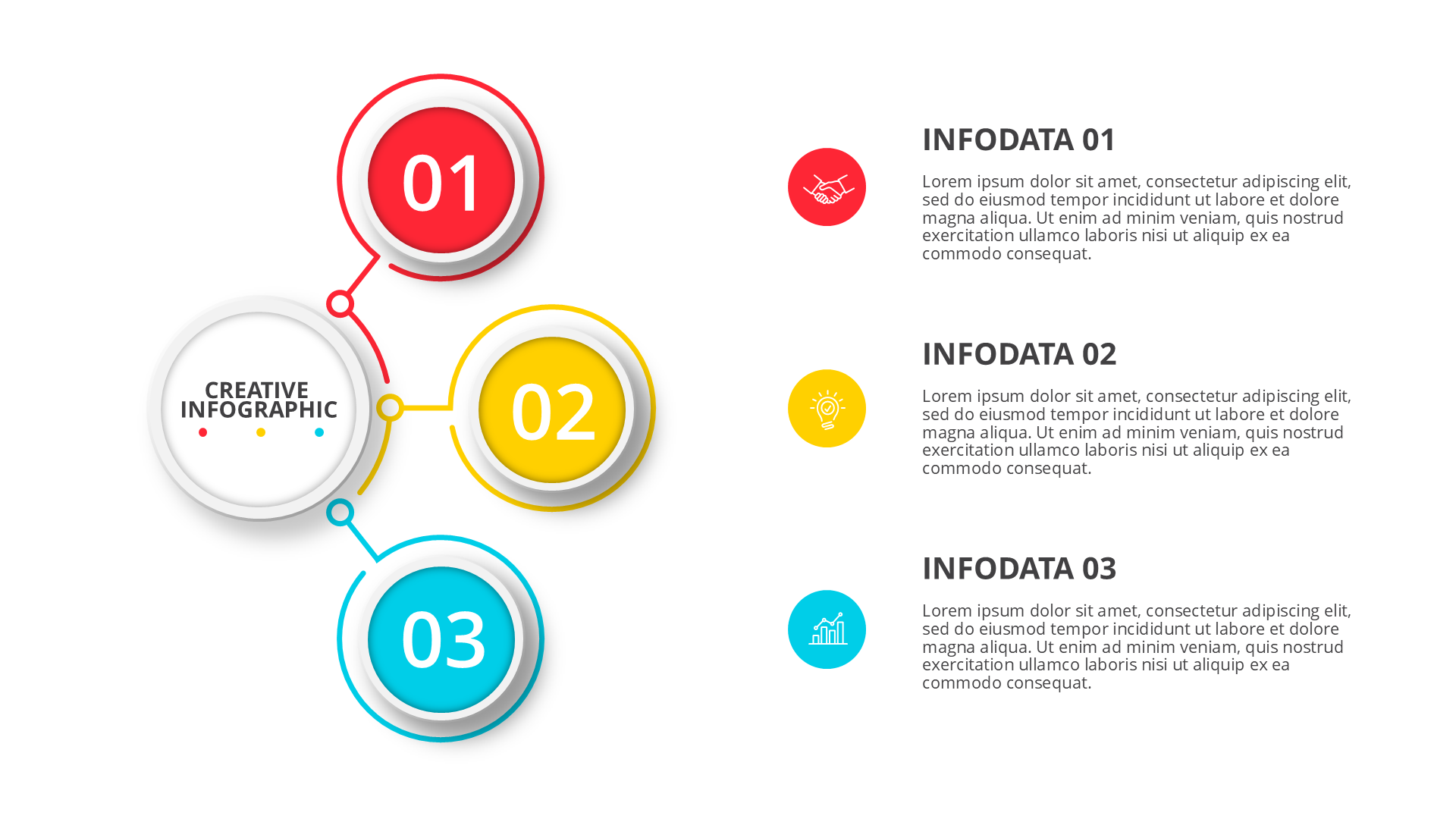 01

CREATIVE INFOGRAPHIC

02

03

INFODATA 01

Lorem ipsum dolor sit amet, consectetur adipiscing elit, sed do eiusmod tempor incididunt ut labore et dolore magna aliqua. Ut enim ad minim veniam, quis nostrud exercitation ullamco laboris nisi ut aliquip ex ea commodo consequat.

INFODATA 02

Lorem ipsum dolor sit amet, consectetur adipiscing elit, sed do eiusmod tempor incididunt ut labore et dolore magna aliqua. Ut enim ad minim veniam, quis nostrud exercitation ullamco laboris nisi ut aliquip ex ea commodo consequat.

INFODATA 03

Lorem ipsum dolor sit amet, consectetur adipiscing elit, sed do eiusmod tempor incididunt ut labore et dolore magna aliqua. Ut enim ad minim veniam, quis nostrud exercitation ullamco laboris nisi ut aliquip ex ea commodo consequat.